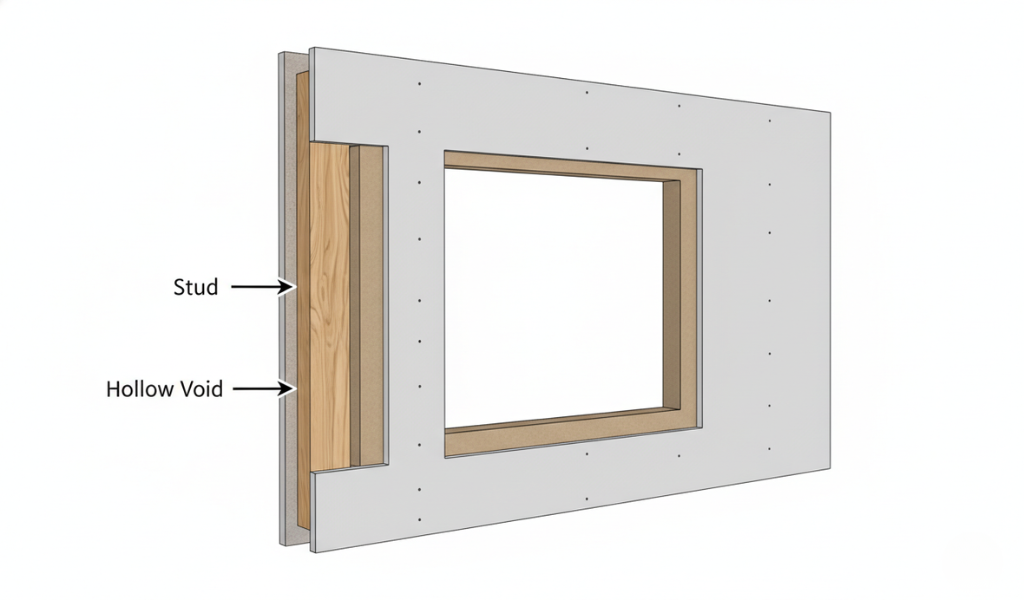 Stud

Hollow Void